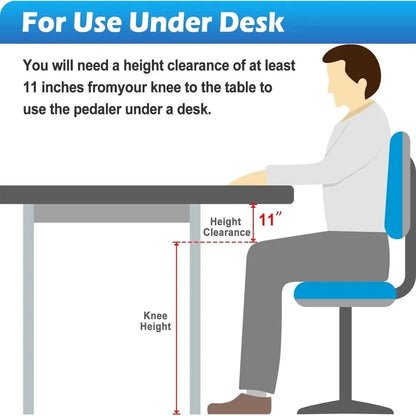 For Use Under Desk

You will need a height clearance of at least 11 inches fromyour knee to the table to use the pedaler under a desk.

Height Clearance

11″

Knee Height